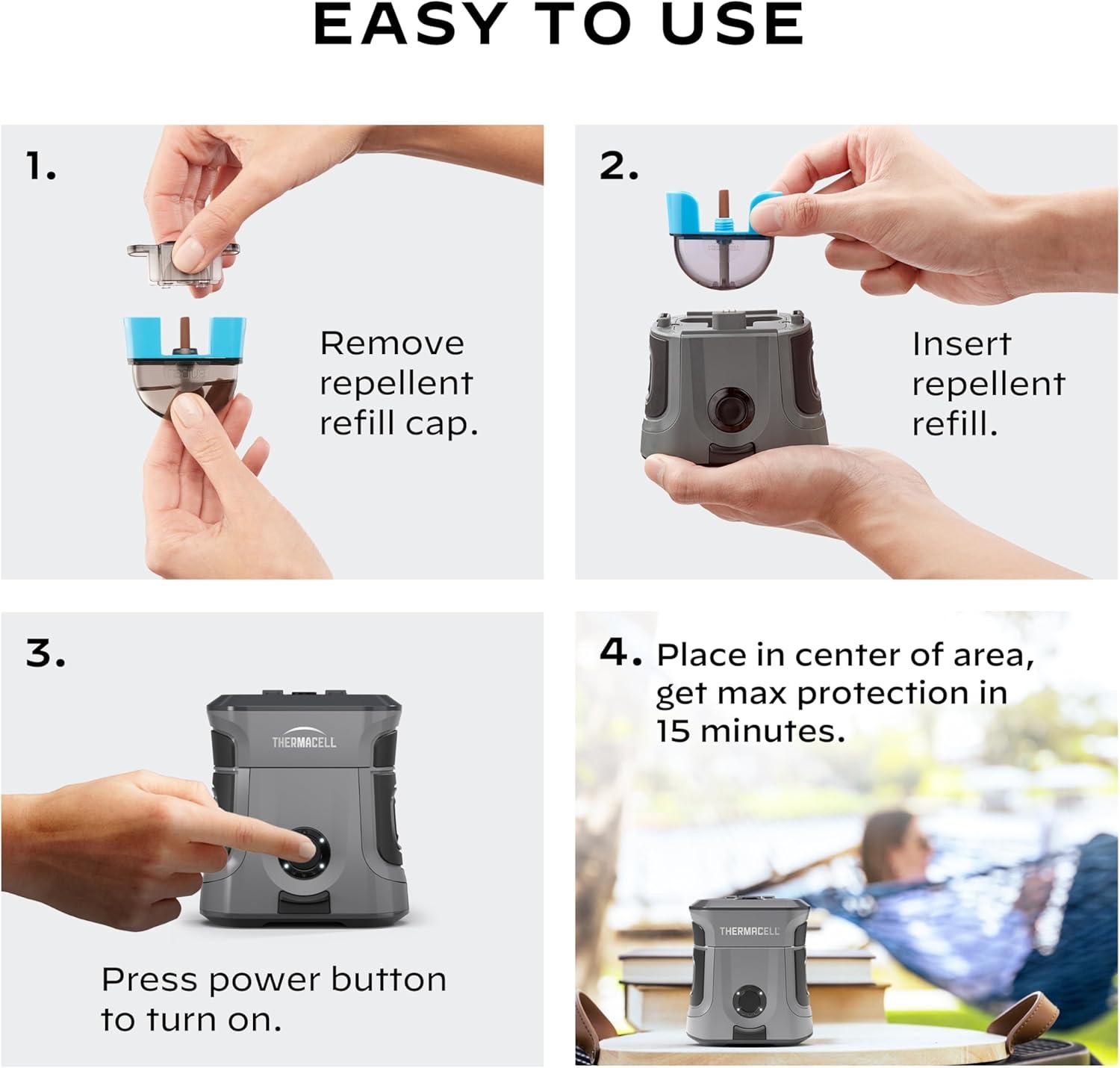 EASY TO USE

1.

Remove repellent refill cap.

2.

Insert repellent refill.

3.

THERMACELL

Press power button to turn on.

4. Place in center of area, get max protection in 15 minutes.

THERMACELL